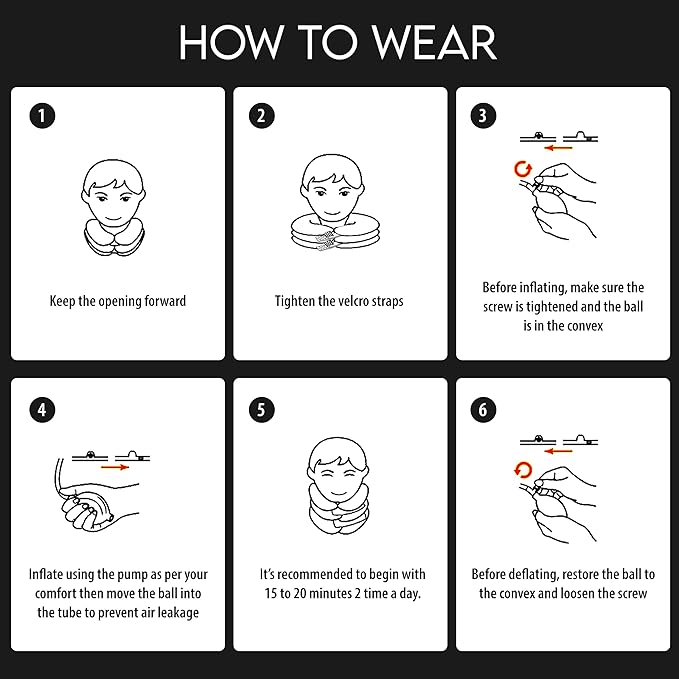 HOW TO WEAR

1

Keep the opening forward

2

Tighten the velcro straps

3

Before inflating, make sure the screw is tightened and the ball is in the convex

4

Inflate using the pump as per your comfort then move the ball into the tube to prevent air leakage

5

It's recommended to begin with 15 to 20 minutes 2 time a day.

6

Before deflating, restore the ball to the convex and loosen the screw